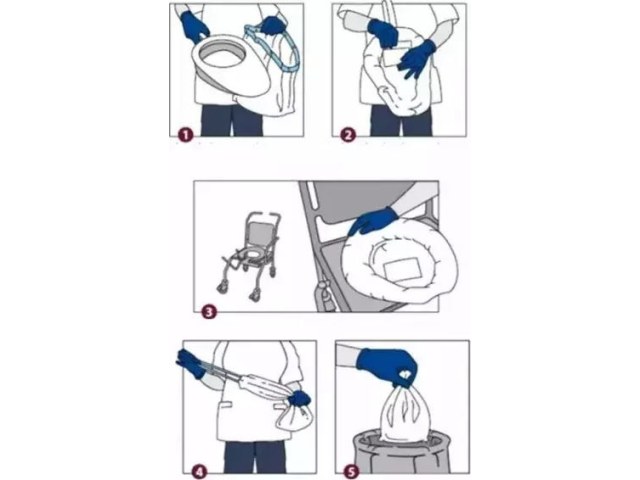 1

2

3

4

5