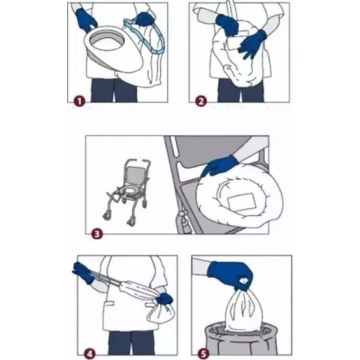 1

2

3

4

5